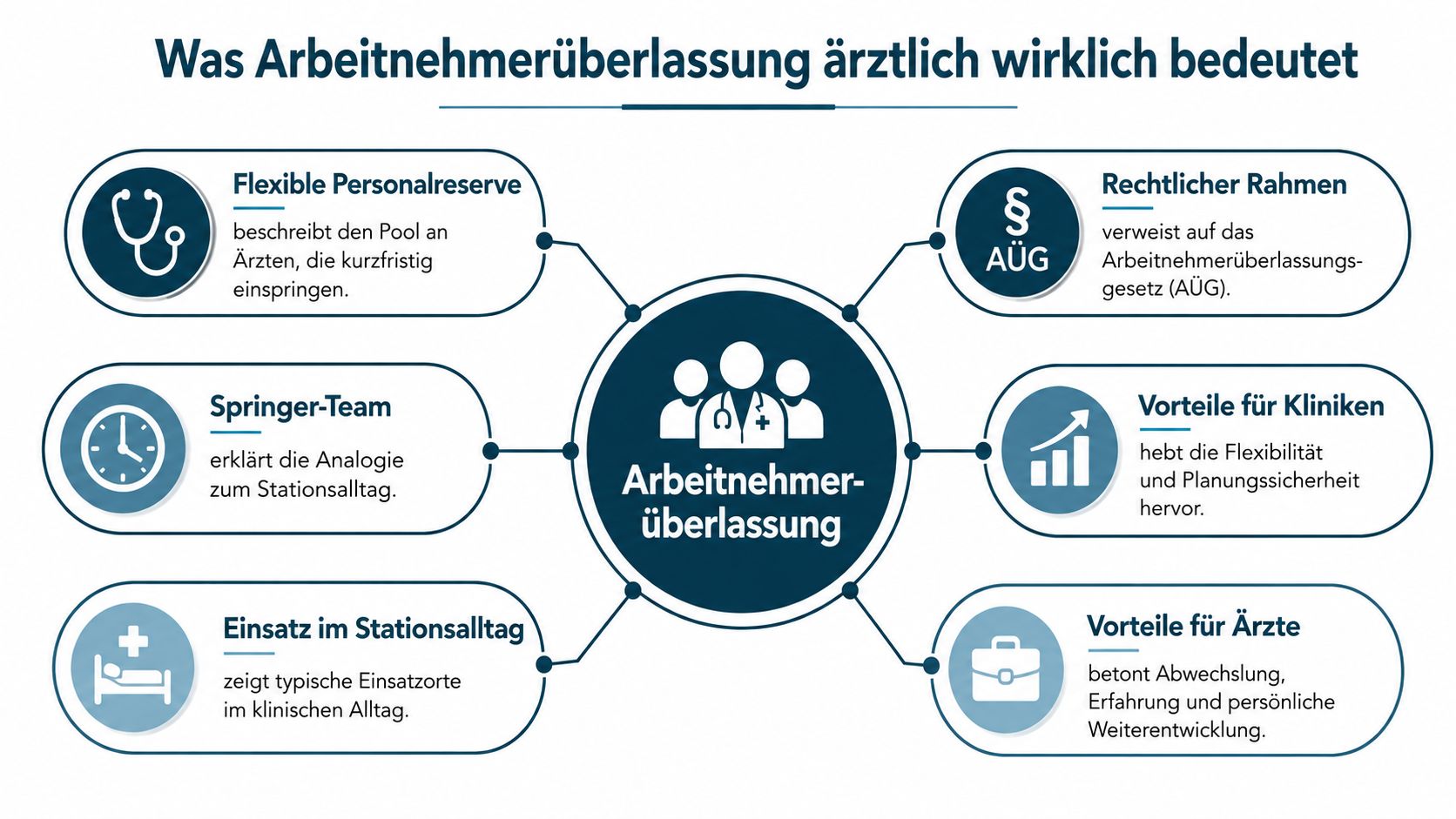 Was Arbeitnehmerüberlassung ärztlich wirklich bedeutet

Flexible Personalreserve

beschreibt den Pool an Ärzten, die kurzfristig einspringen.

Springer-Team

erklärt die Analogie zum Stationsalltag.

Einsatz im Stationsalltag

zeigt typische Einsatzorte im klinischen Alltag.

Arbeitnehmerüberlassung

§
AÜG

Rechtlicher Rahmen

verweist auf das Arbeitnehmerüberlassungsgesetz (AÜG).

Vorteile für Kliniken

hebt die Flexibilität und Planungssicherheit hervor.

Vorteile für Ärzte

betont Abwechslung, Erfahrung und persönliche Weiterentwicklung.